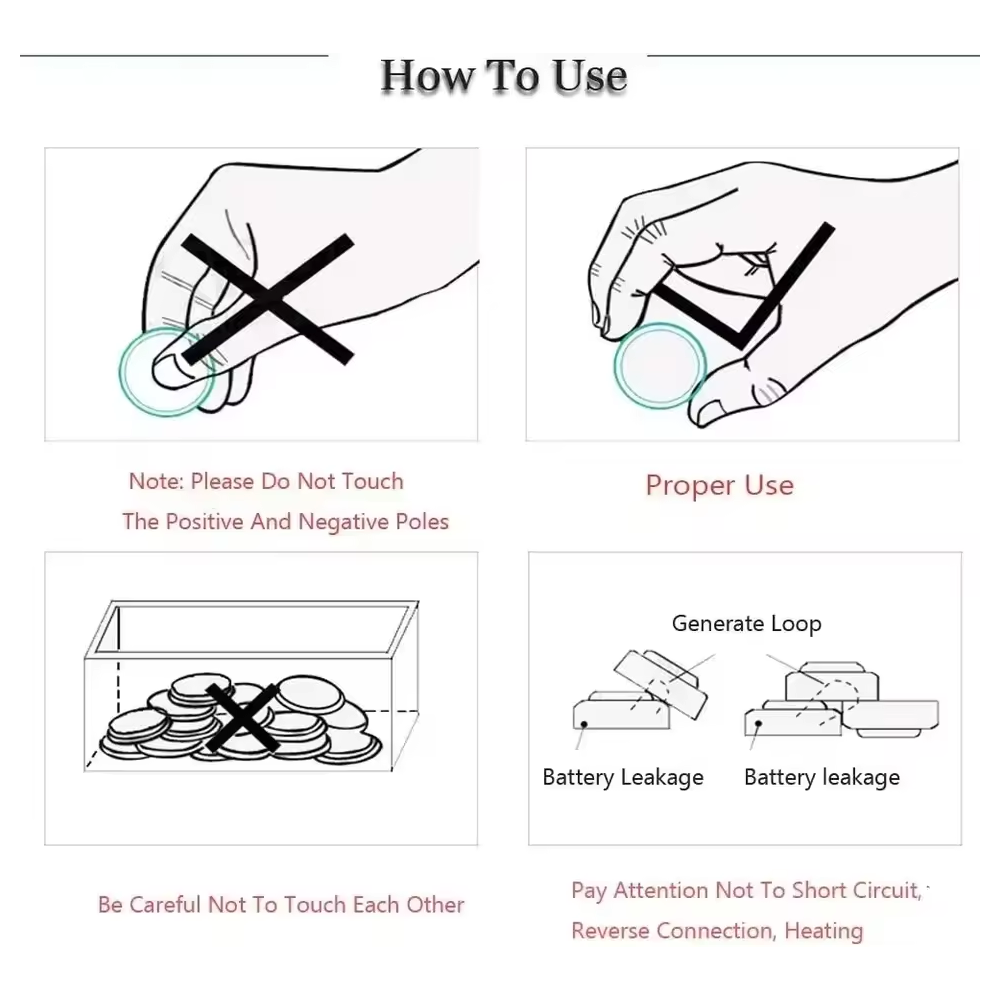 How To Use

Note: Please Do Not Touch
The Positive And Negative Poles

Proper Use

Generate Loop

Battery Leakage

Battery leakage

Be Careful Not To Touch Each Other

Pay Attention Not To Short Circuit,
Reverse Connection, Heating