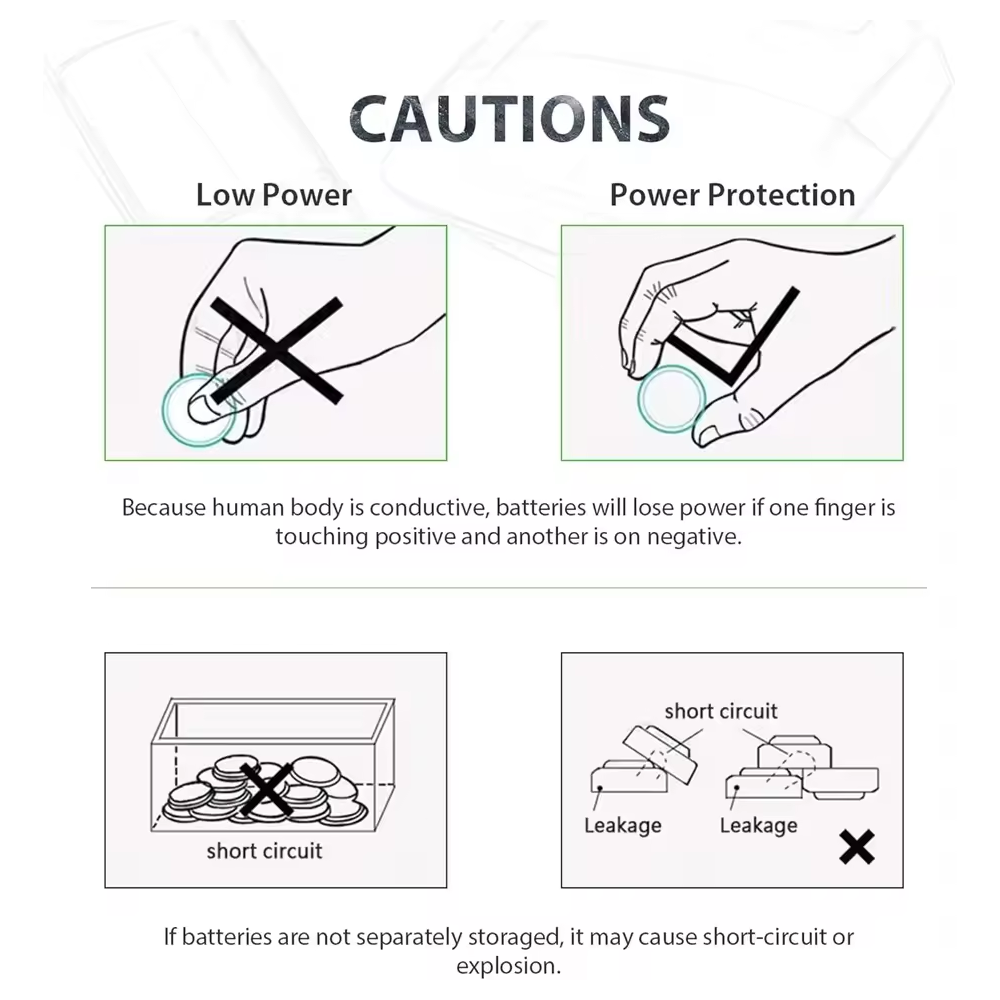 CAUTIONS

Low Power

Power Protection

Because human body is conductive, batteries will lose power if one finger is touching positive and another is on negative.

short circuit

short circuit

Leakage

Leakage

If batteries are not separately storaged, it may cause short-circuit or explosion.