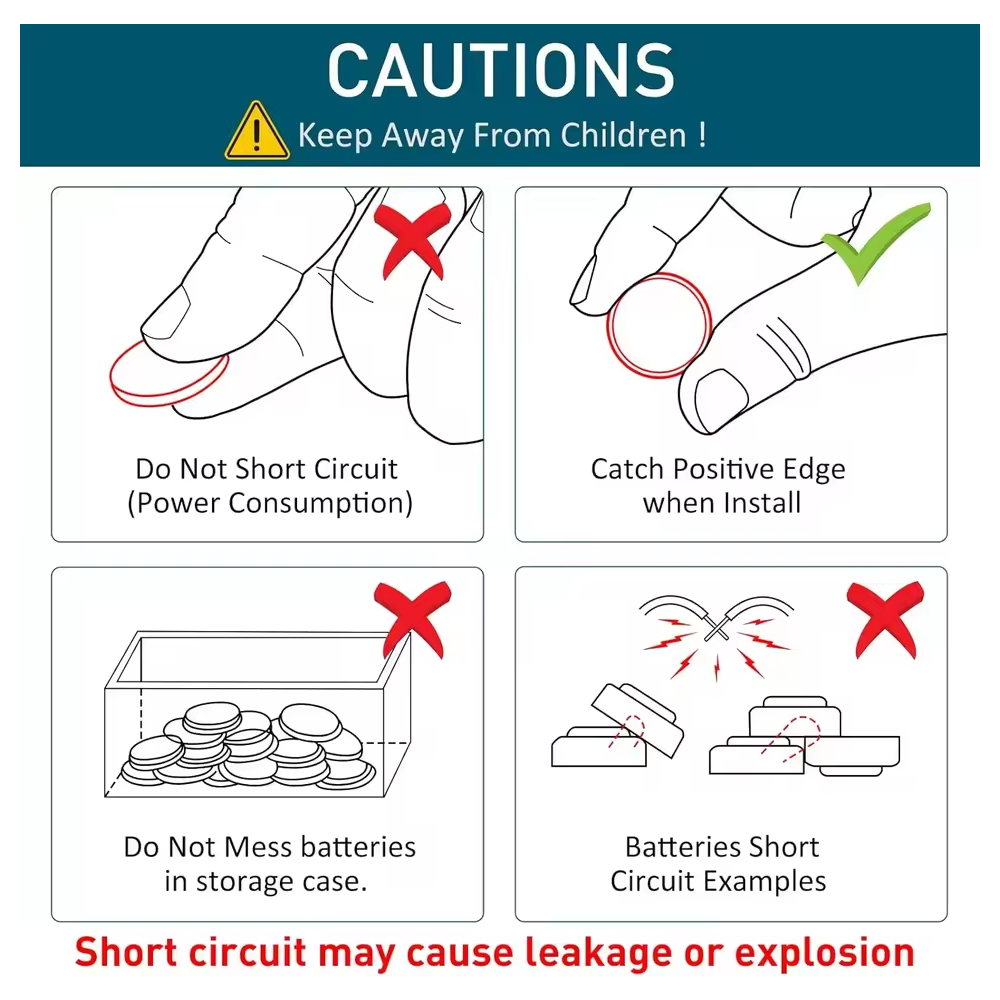 CAUTIONS
Keep Away From Children !

Do Not Short Circuit (Power Consumption)

Catch Positive Edge when Install

Do Not Mess batteries in storage case.

Batteries Short Circuit Examples

Short circuit may cause leakage or explosion