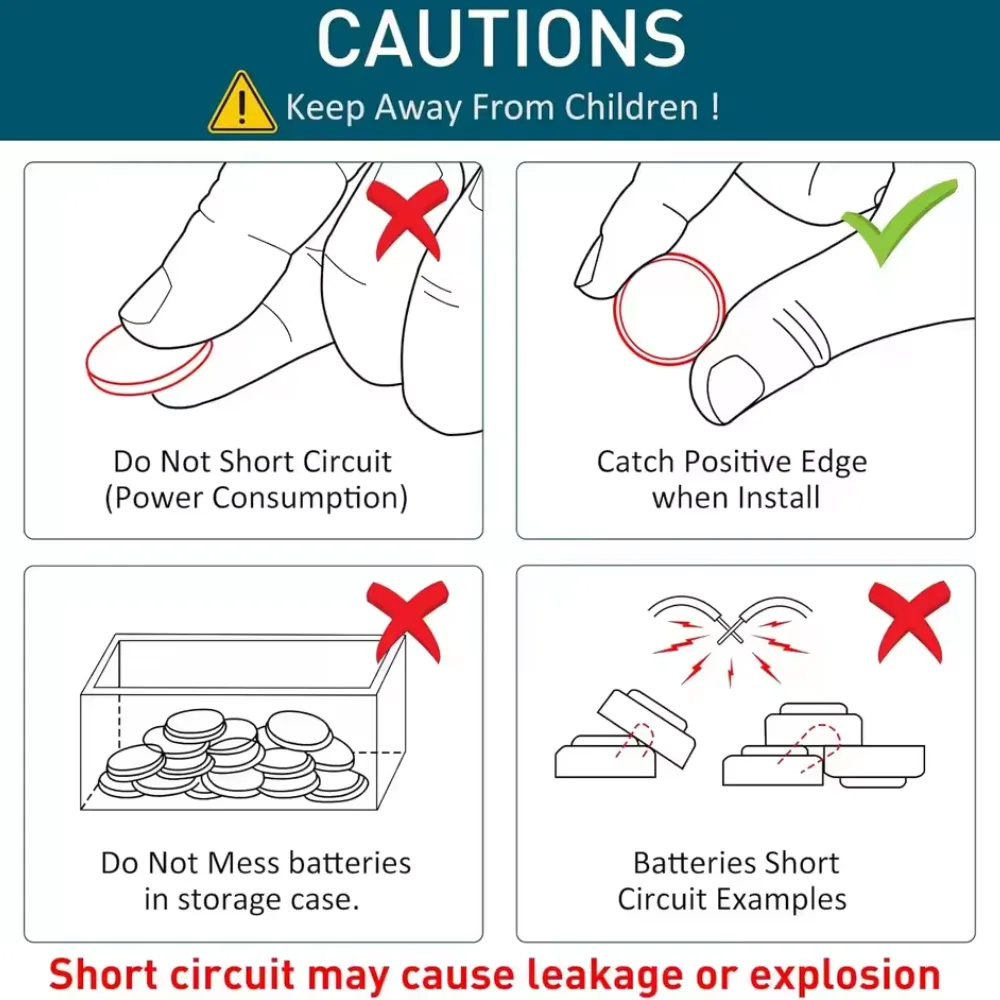 CAUTIONS

Keep Away From Children !

Do Not Short Circuit (Power Consumption)

Catch Positive Edge when Install

Do Not Mess batteries in storage case.

Batteries Short Circuit Examples

Short circuit may cause leakage or explosion